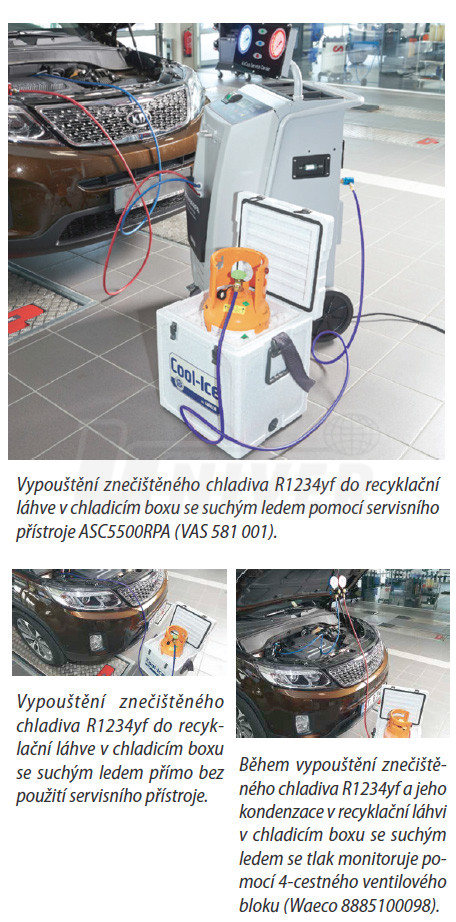 Cool-Ice

Vypouštění znečištěného chladiva R1234yf do recyklační láhve v chladicím boxu se suchým ledem pomocí servisního přístroje ASC5500RPA (VAS 581 001).

Vypouštění znečištěného chladiva R1234yf do recyklační láhve v chladicím boxu se suchým ledem přímo bez použití servisního přístroje.

Během vypouštění znečištěného chladiva R1234yf a jeho kondenzace v recyklační láhvi v chladicím boxu se suchým ledem se tlak monitoruje pomocí 4-cestného ventilového bloku (Waeco 8885100098).